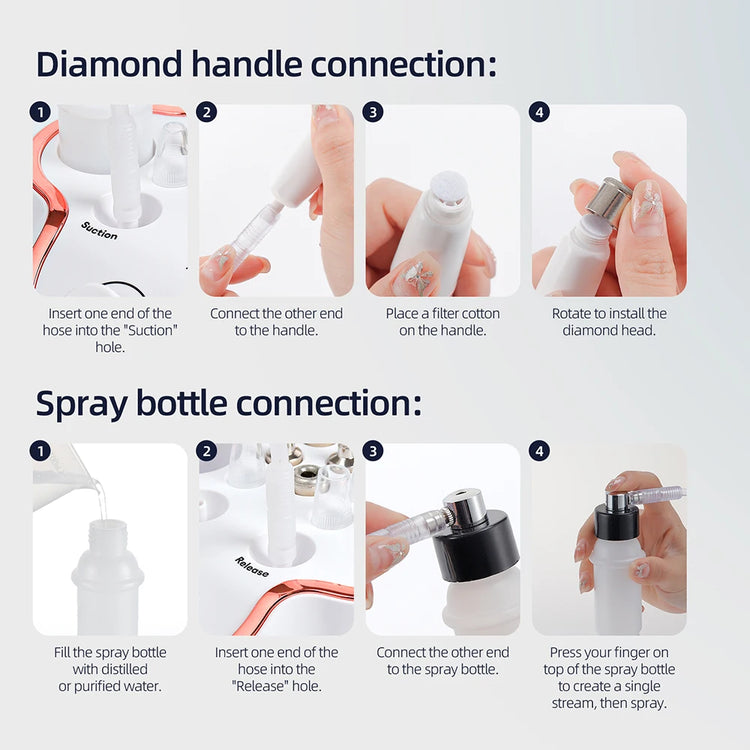 Diamond handle connection:

1

Suction

Insert one end of the hose into the "Suction" hole.

2

Connect the other end to the handle.

3

Place a filter cotton on the handle.

4

Rotate to install the diamond head.

Spray bottle connection:

1

Fill the spray bottle with distilled or purified water.

2

Release

Insert one end of the hose into the "Release" hole.

3

Connect the other end to the spray bottle.

4

Press your finger on top of the spray bottle to create a single stream, then spray.